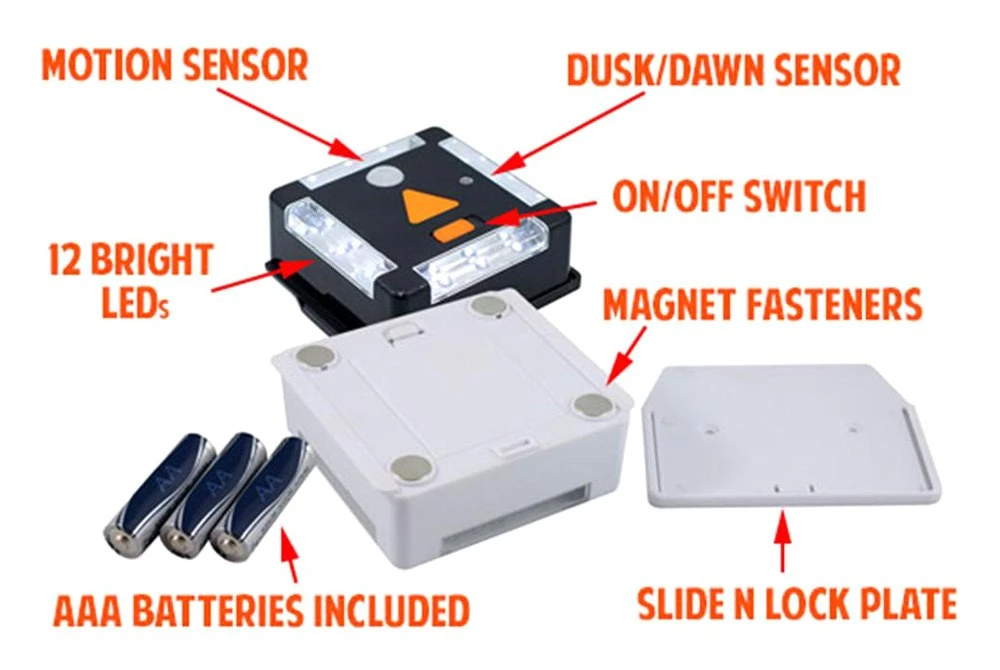 MOTION SENSOR

DUSK/DAWN SENSOR

ON/OFF SWITCH

12 BRIGHT LEDs

MAGNET FASTENERS

AA

AA

AA

AAA BATTERIES INCLUDED

SLIDE N LOCK PLATE